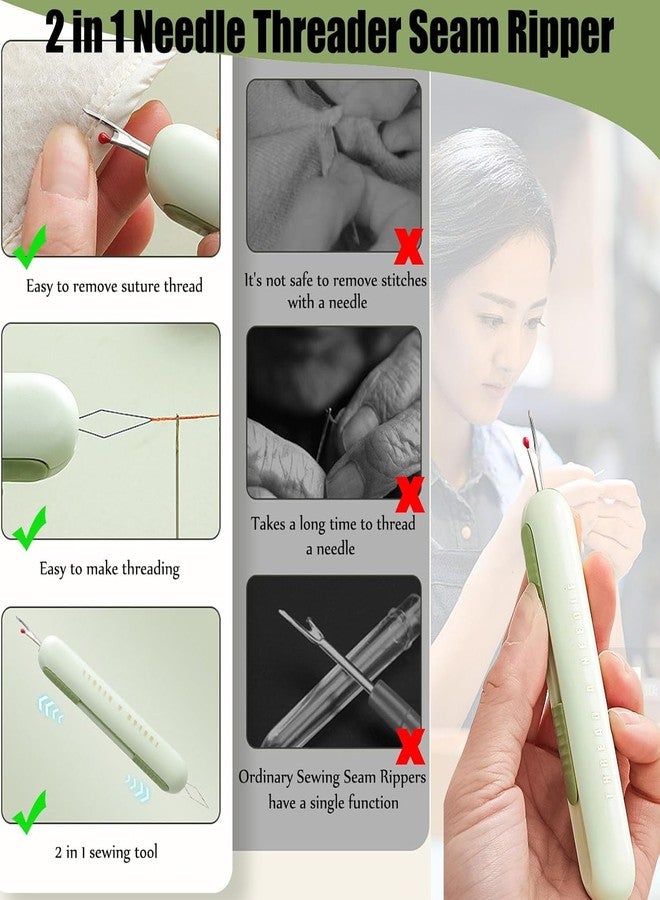 2 in 1 Needle Threader Seam Ripper

Easy to remove suture thread

Easy to make threading

2 in 1 sewing tool

It's not safe to remove stitches with a needle

Takes a long time to thread a needle

Ordinary Sewing Seam Rippers have a single function